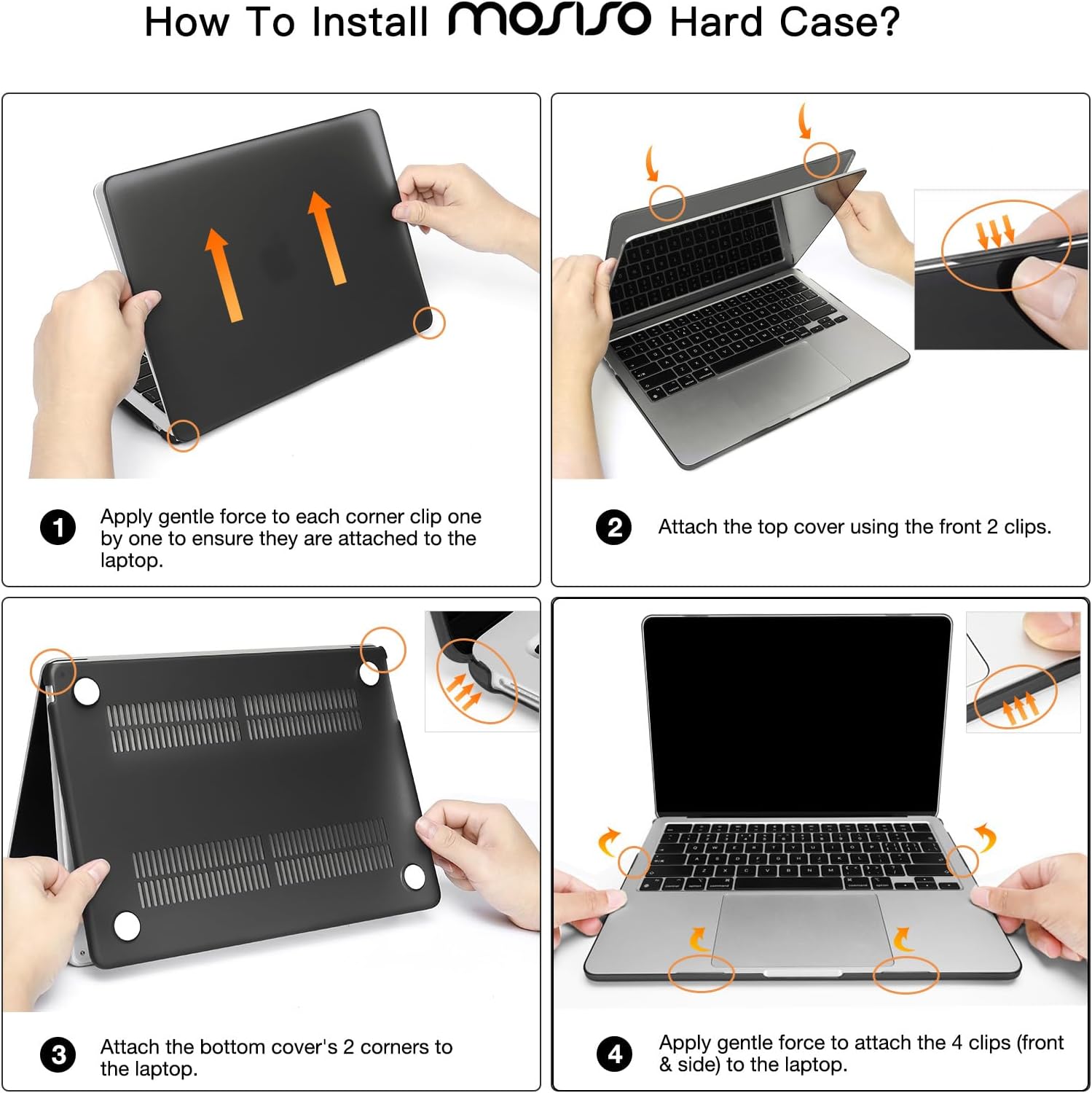 How To Install MOSISO Hard Case?

1 Apply gentle force to each corner clip one by one to ensure they are attached to the laptop.

2 Attach the top cover using the front 2 clips.

3 Attach the bottom cover's 2 corners to the laptop.

4 Apply gentle force to attach the 4 clips (front & side) to the laptop.