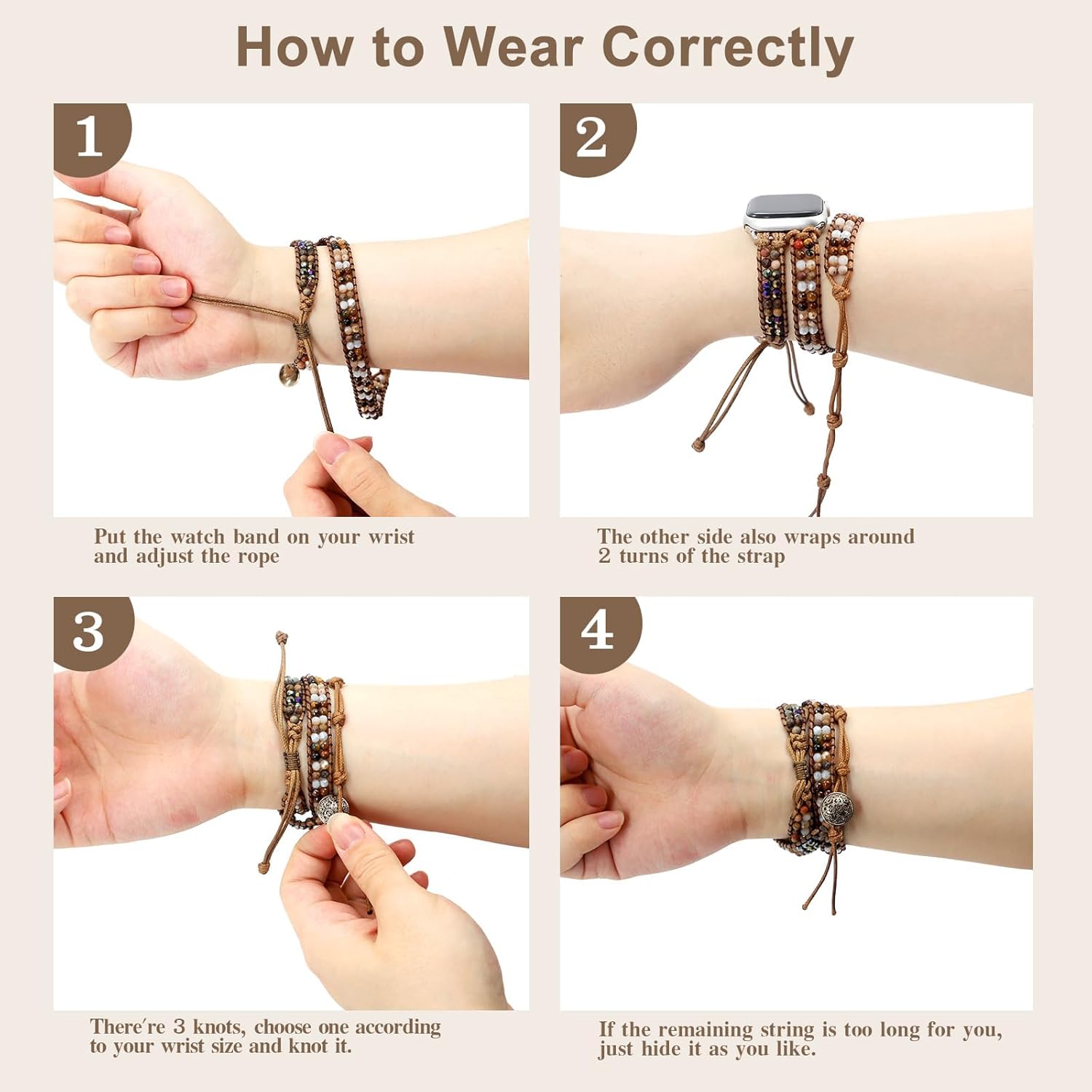 How to Wear Correctly

1

Put the watch band on your wrist and adjust the rope

2

The other side also wraps around 2 turns of the strap

3

There're 3 knots, choose one according to your wrist size and knot it.

4

If the remaining string is too long for you, just hide it as you like.