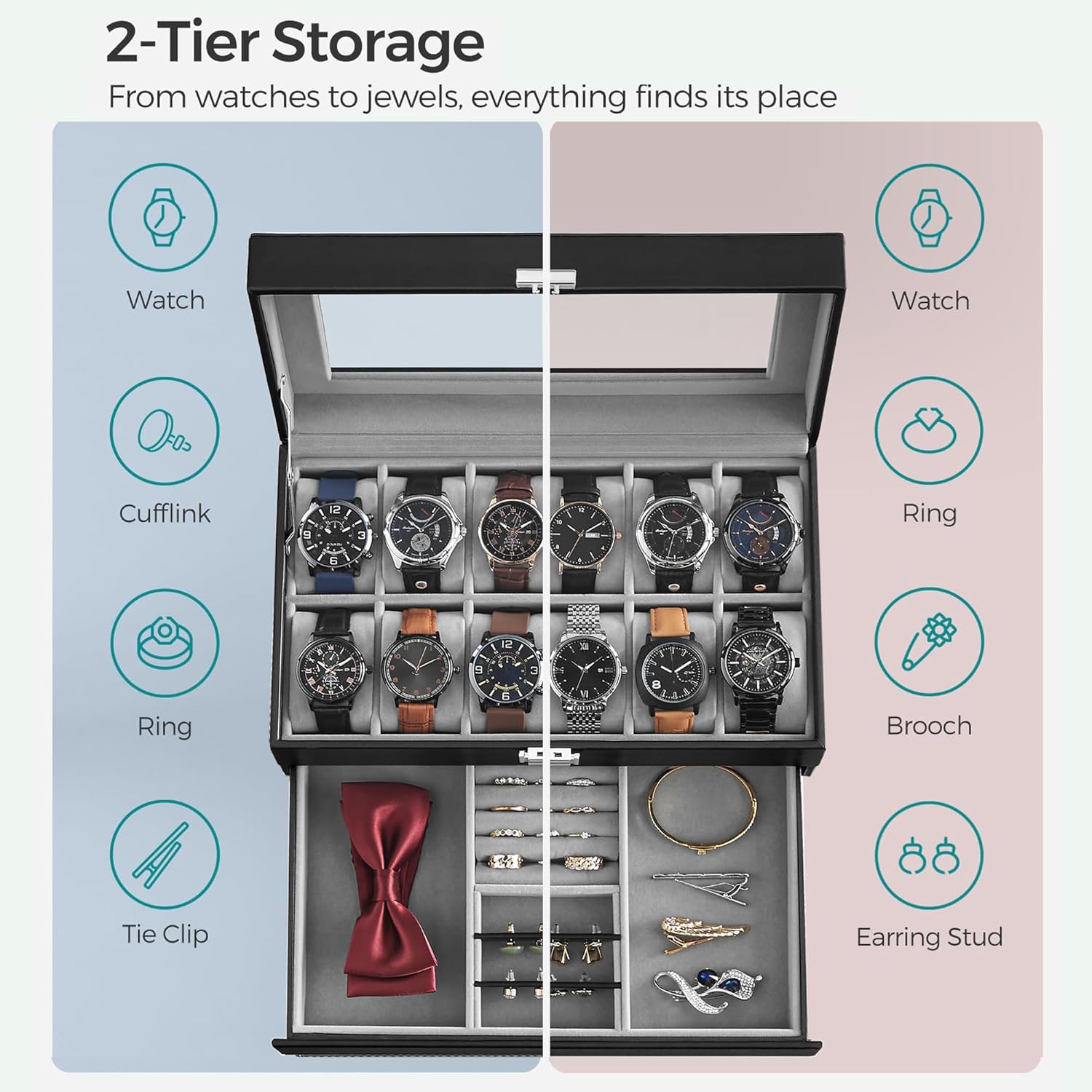 2-Tier Storage

From watches to jewels, everything finds its place

Watch

Cufflink

Ring

Tie Clip

Watch

Ring

Brooch

Earring Stud