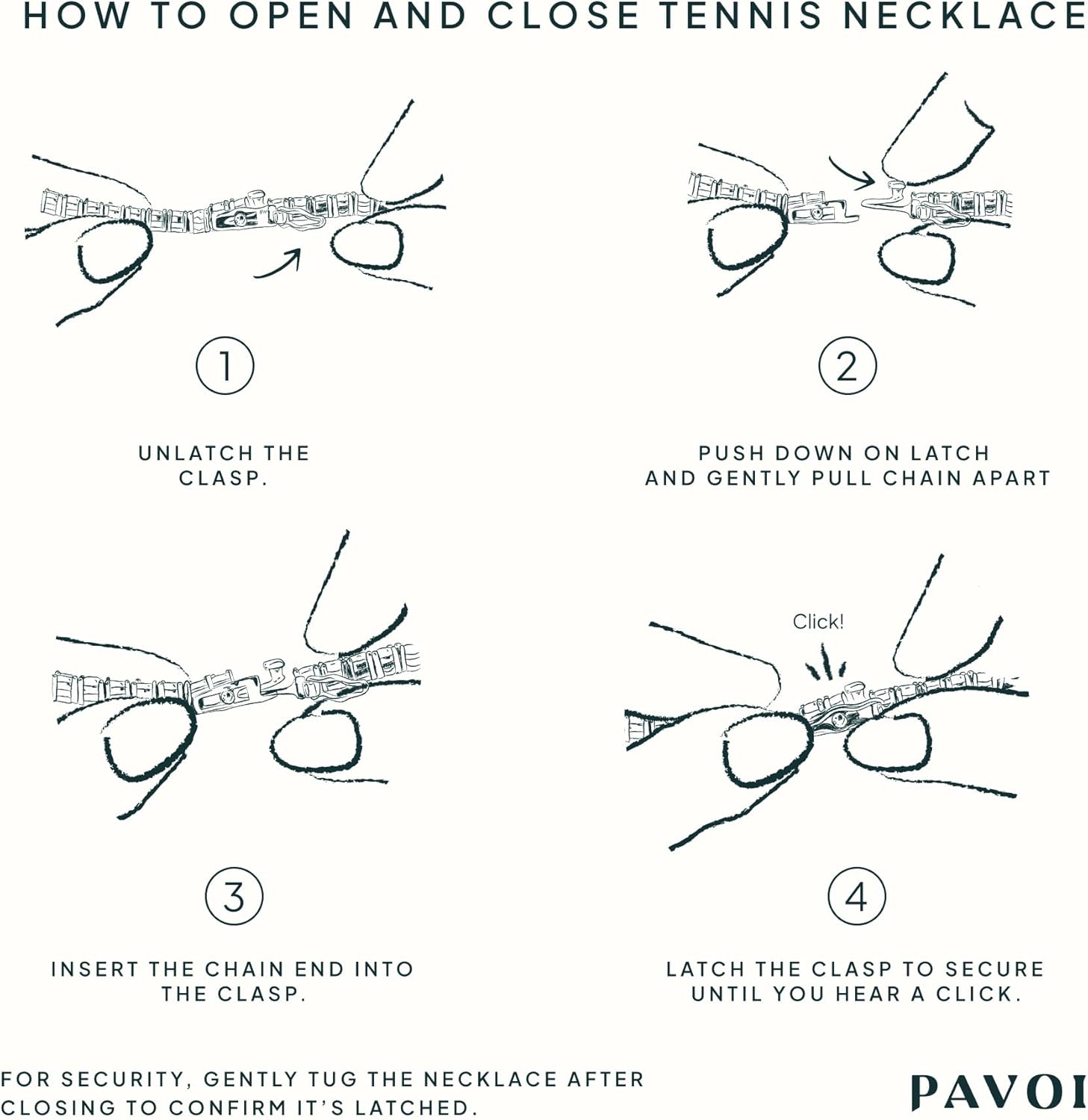 HOW TO OPEN AND CLOSE TENNIS NECKLACE

1

UNLATCH THE CLASP.

2

PUSH DOWN ON LATCH AND GENTLY PULL CHAIN APART

3

INSERT THE CHAIN END INTO THE CLASP.

Click!

4

LATCH THE CLASP TO SECURE UNTIL YOU HEAR A CLICK.

FOR SECURITY, GENTLY TUG THE NECKLACE AFTER CLOSING TO CONFIRM IT'S LATCHED.

PAVOI