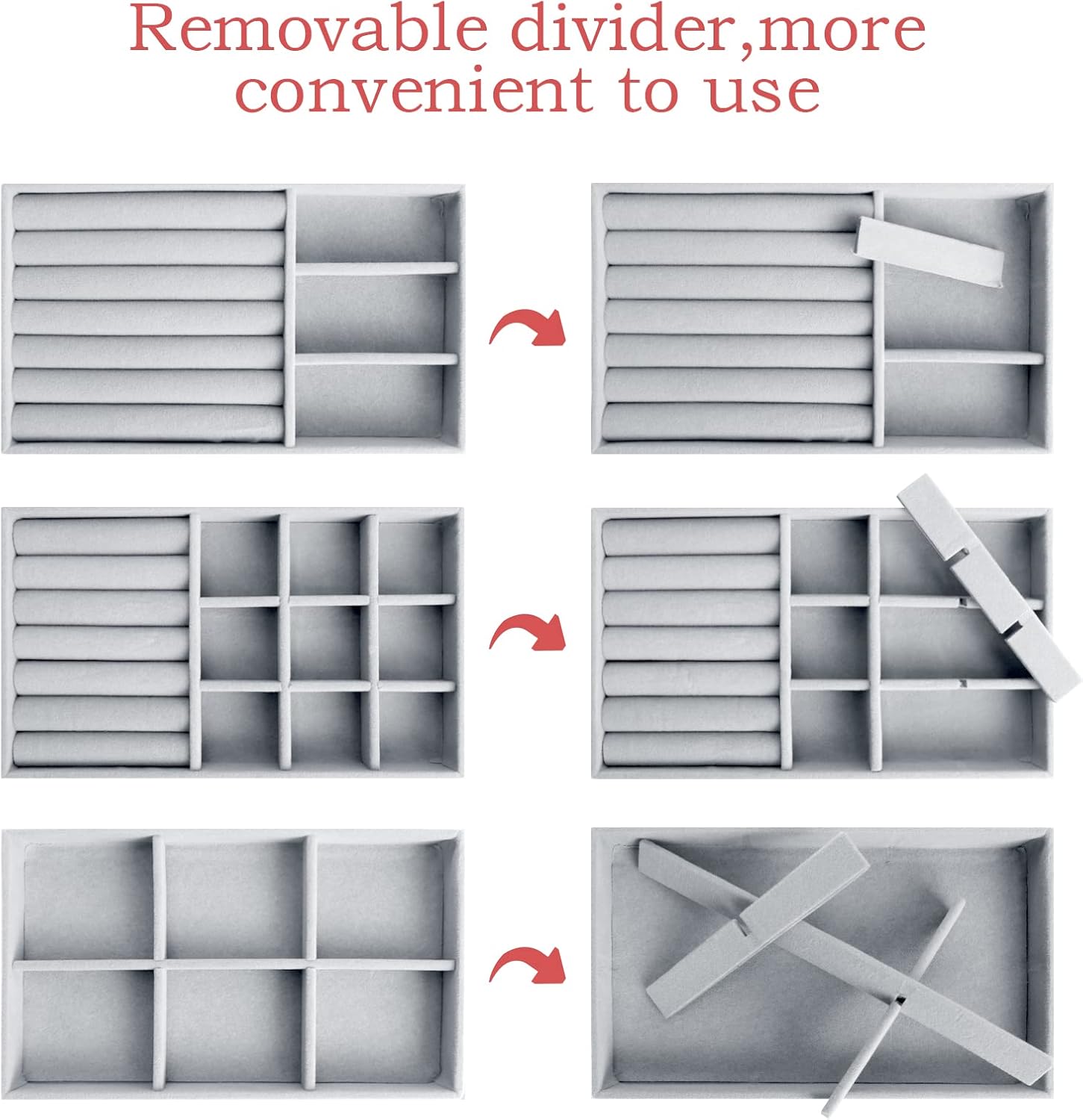 Removable divider,more convenient to use