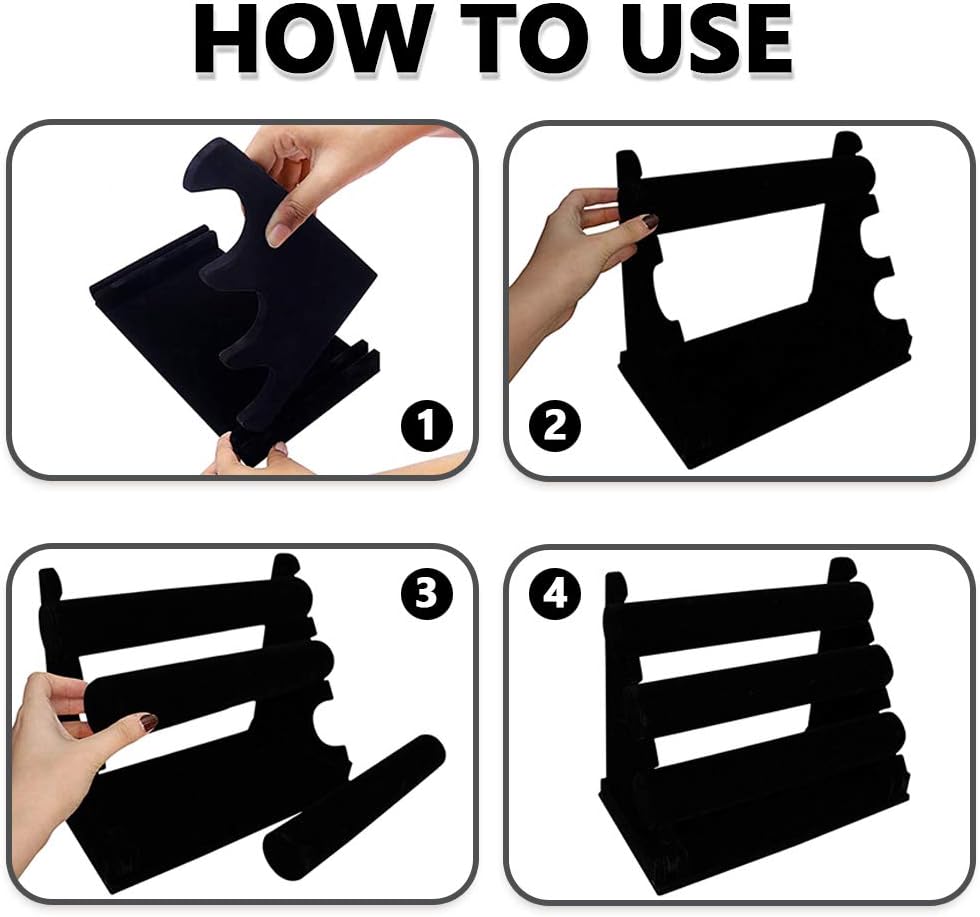 HOW TO USE

1

2

3

4