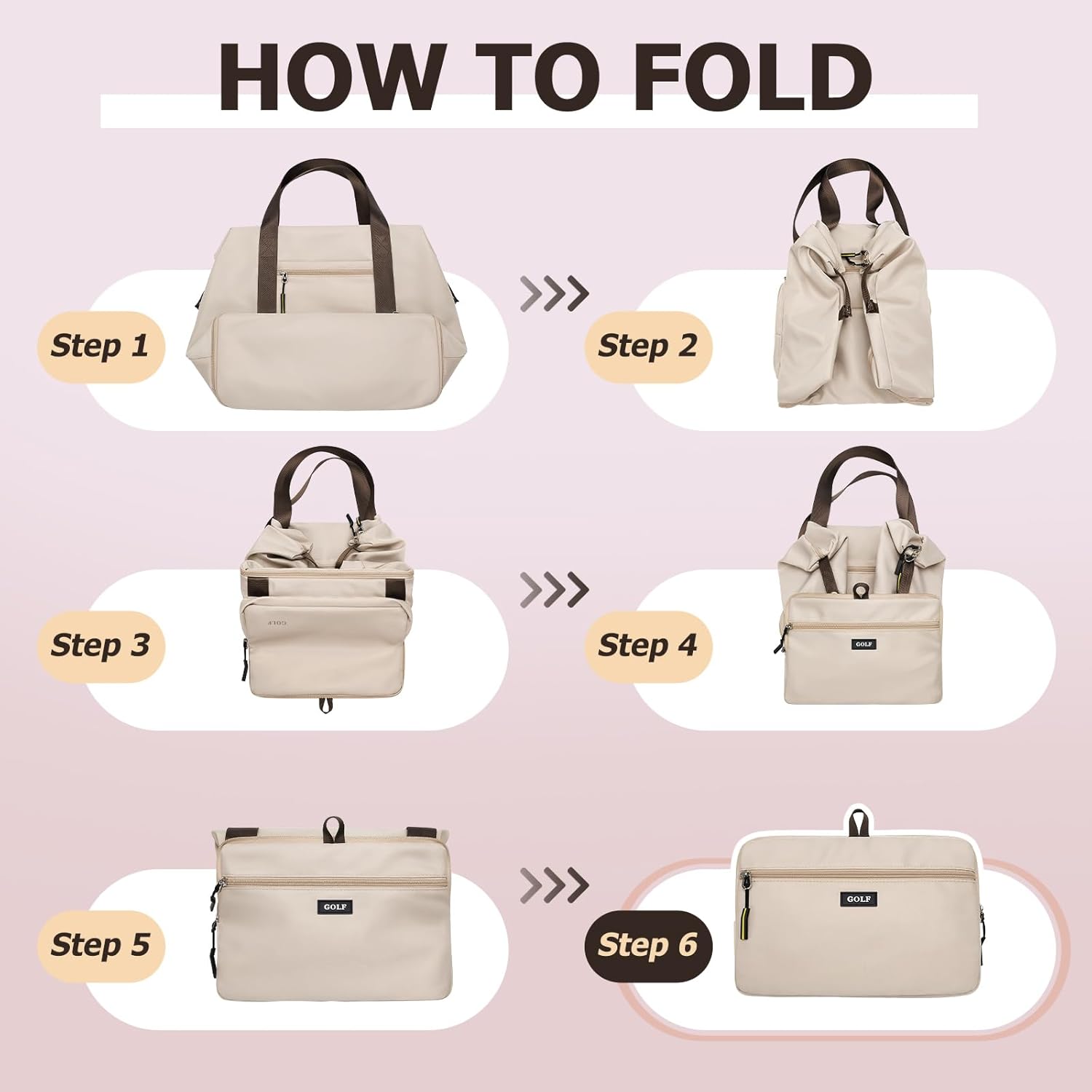 HOW TO FOLD

Step 1

Step 2

Step 3

GOLF

Step 4

GOLF

Step 5

GOLF

Step 6

GOLF