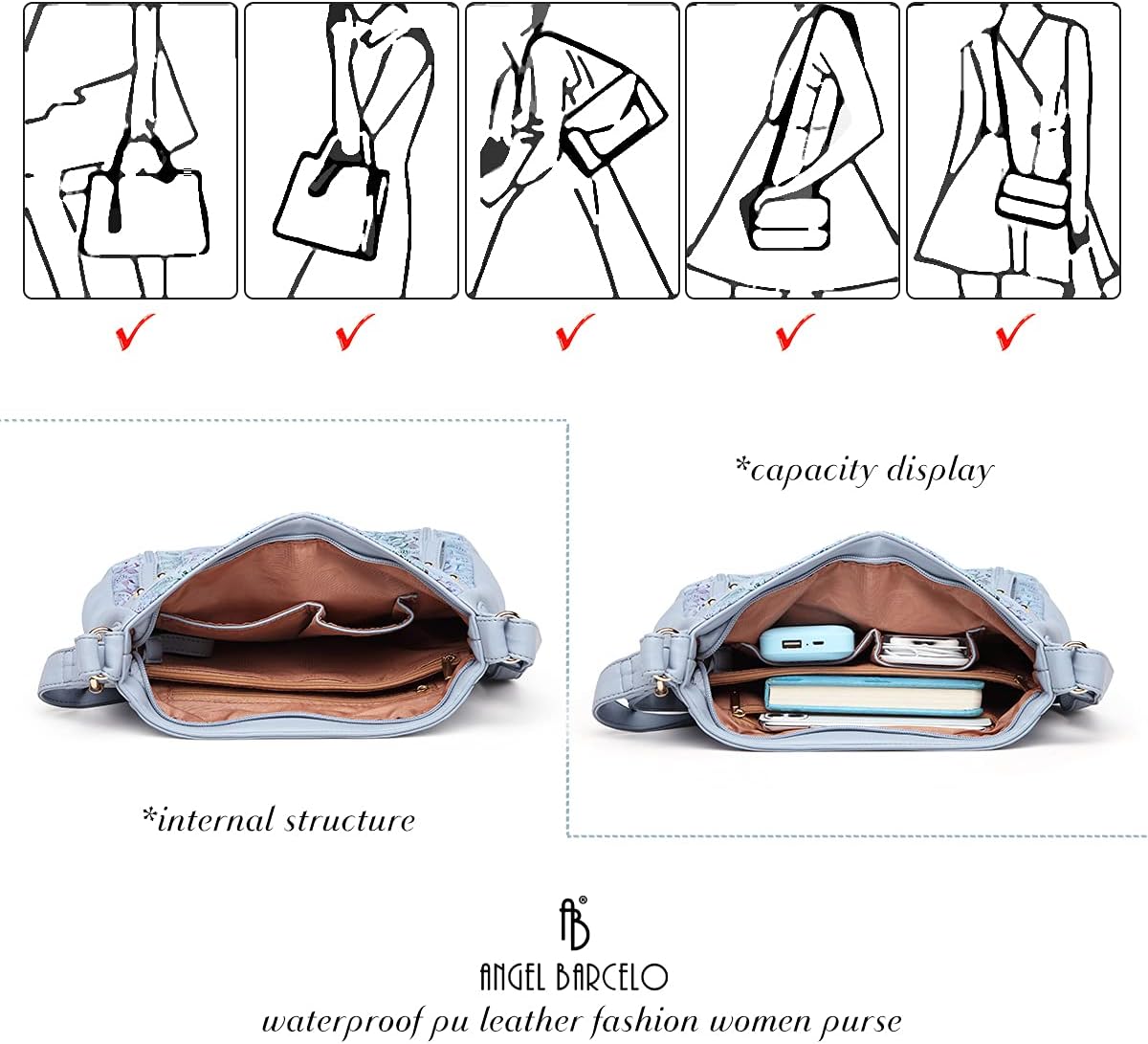 ✓ ✓ ✓ ✓ ✓

*capacity display

*internal structure

AB®
ANGEL BARCELO
waterproof pu leather fashion women purse