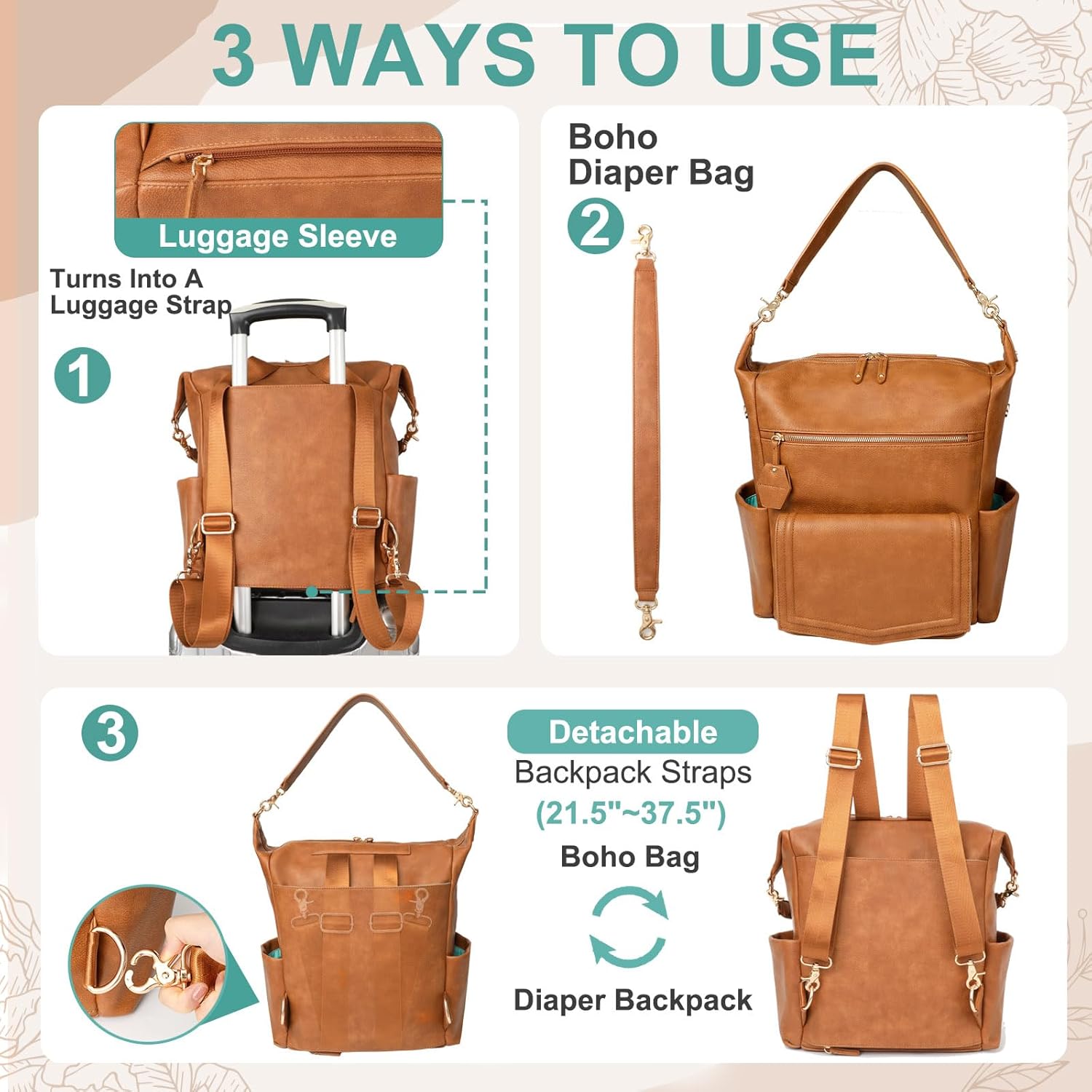 3 WAYS TO USE

Luggage Sleeve

Turns Into A Luggage Strap

1

Boho Diaper Bag

2

3

Detachable

Backpack Straps

(21.5"~37.5")

Boho Bag

Diaper Backpack